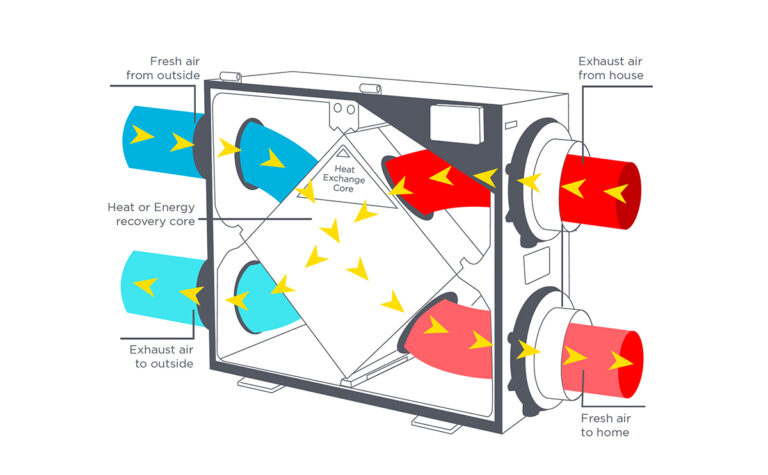 Fresh air
from outside

Exhaust air
from house

Heat
Exchange
Core

Heat or Energy
recovery core

Exhaust air
to outside

Fresh air
to home